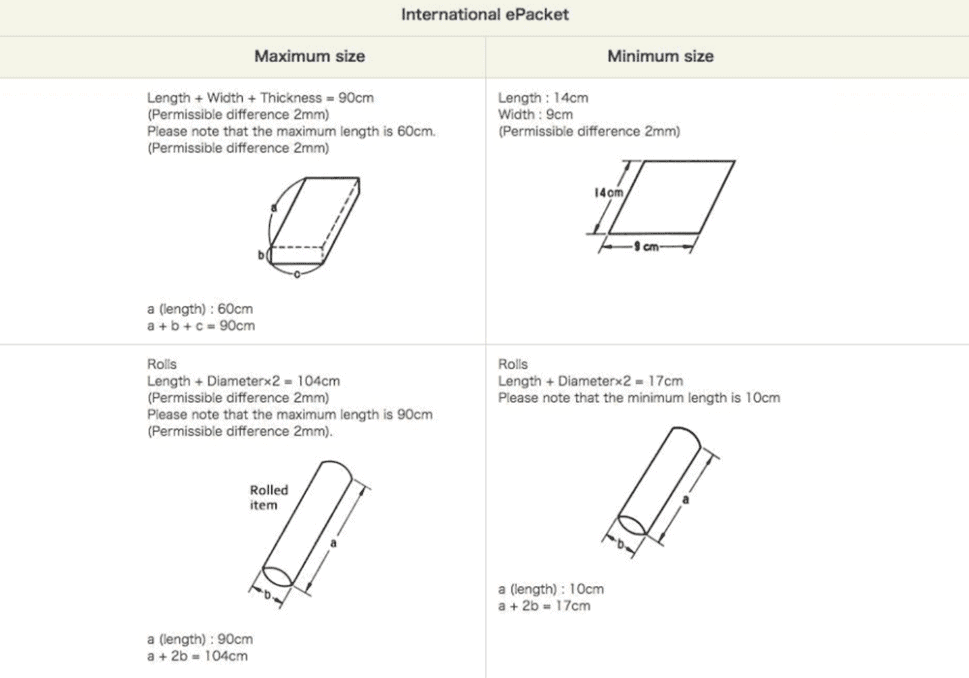 International ePacket

| Maximum size | Minimum size |
|---|---|
| Length + Width + Thickness = 90cm (Permissible difference 2mm) Please note that the maximum length is 60cm. (Permissible difference 2mm) a b c a (length) : 60cm a + b + c = 90cm | Length : 14cm Width : 9cm (Permissible difference 2mm) 14cm 9 cm |
| Rolls Length + Diameter×2 = 104cm (Permissible difference 2mm) Please note that the maximum length is 90cm (Permissible difference 2mm). Rolled item a b a (length) : 90cm a + 2b = 104cm | Rolls Length + Diameter×2 = 17cm Please note that the minimum length is 10cm a b a (length) : 10cm a + 2b = 17cm |